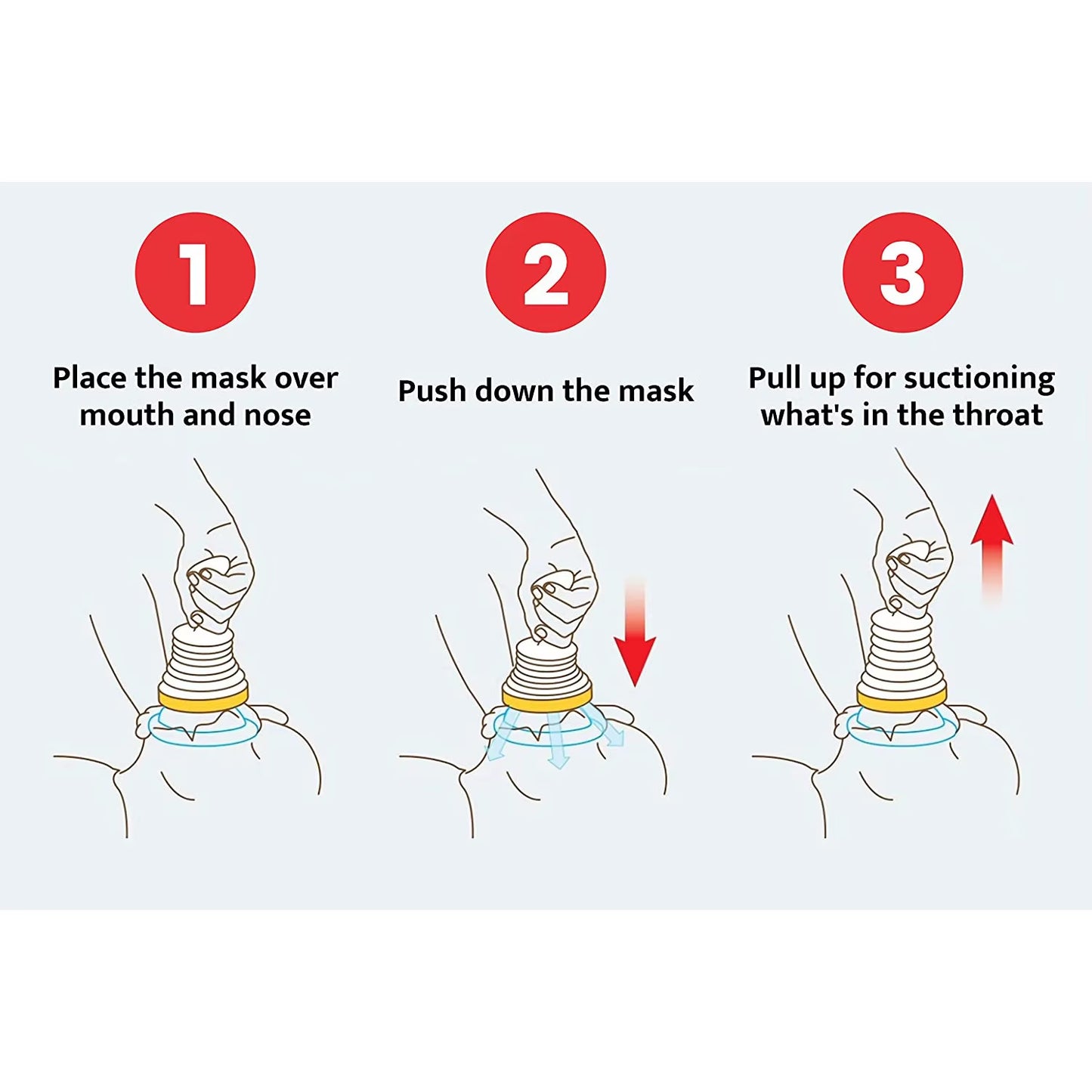 1

Place the mask over mouth and nose

2

Push down the mask

3

Pull up for suctioning what's in the throat