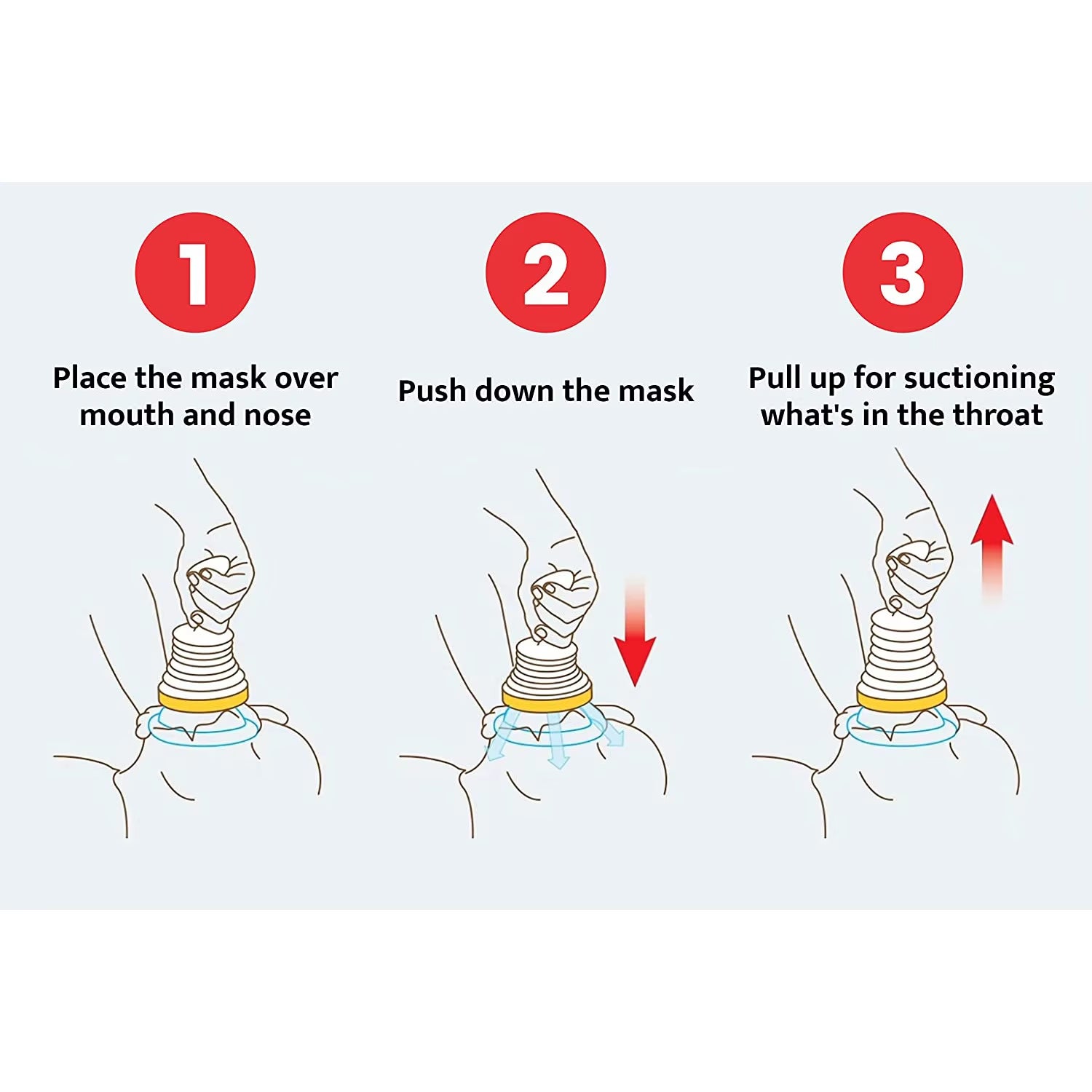 1

Place the mask over mouth and nose

2

Push down the mask

3

Pull up for suctioning what's in the throat