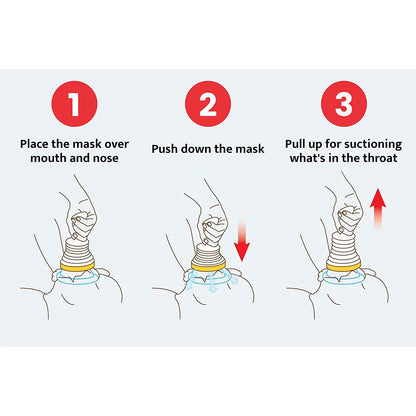 1
Place the mask over mouth and nose

2
Push down the mask

3
Pull up for suctioning what's in the throat