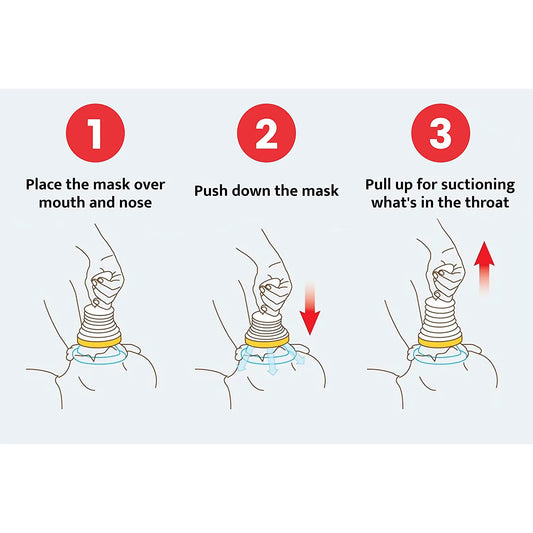 1

Place the mask over mouth and nose

2

Push down the mask

3

Pull up for suctioning what's in the throat