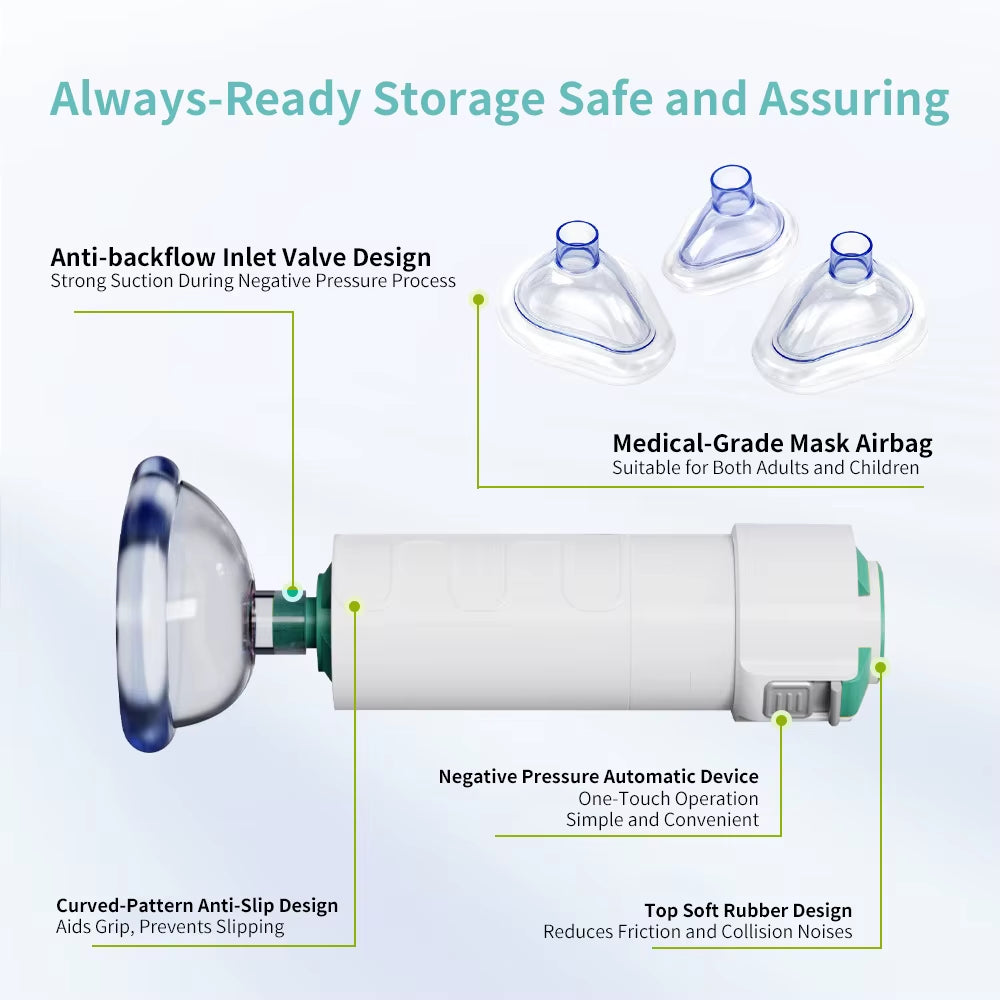 Always-Ready Storage Safe and Assuring

Anti-backflow Inlet Valve Design
Strong Suction During Negative Pressure Process

Medical-Grade Mask Airbag
Suitable for Both Adults and Children

Negative Pressure Automatic Device
One-Touch Operation
Simple and Convenient

Curved-Pattern Anti-Slip Design
Aids Grip, Prevents Slipping

Top Soft Rubber Design
Reduces Friction and Collision Noises